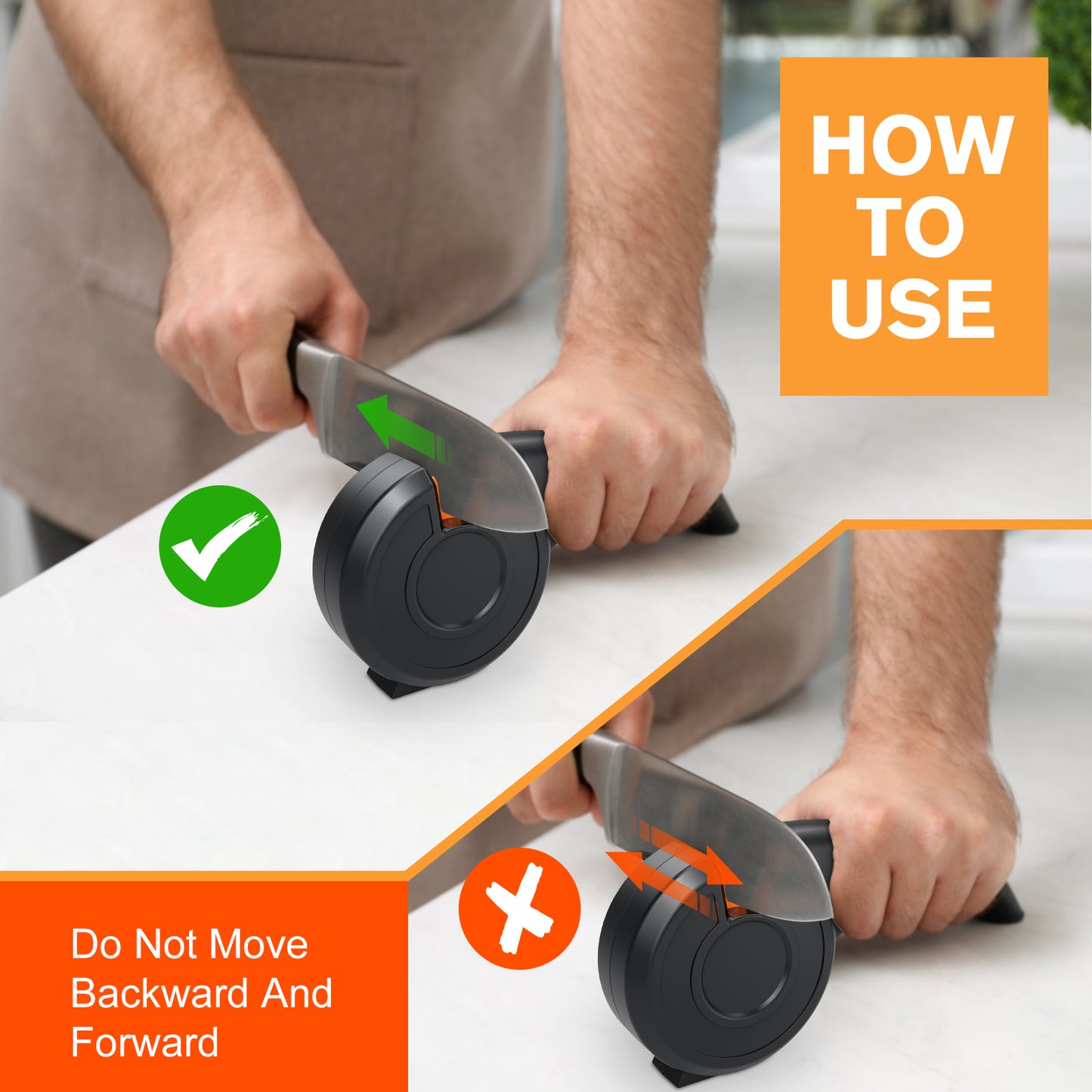 HOW TO USE

Do Not Move Backward And Forward