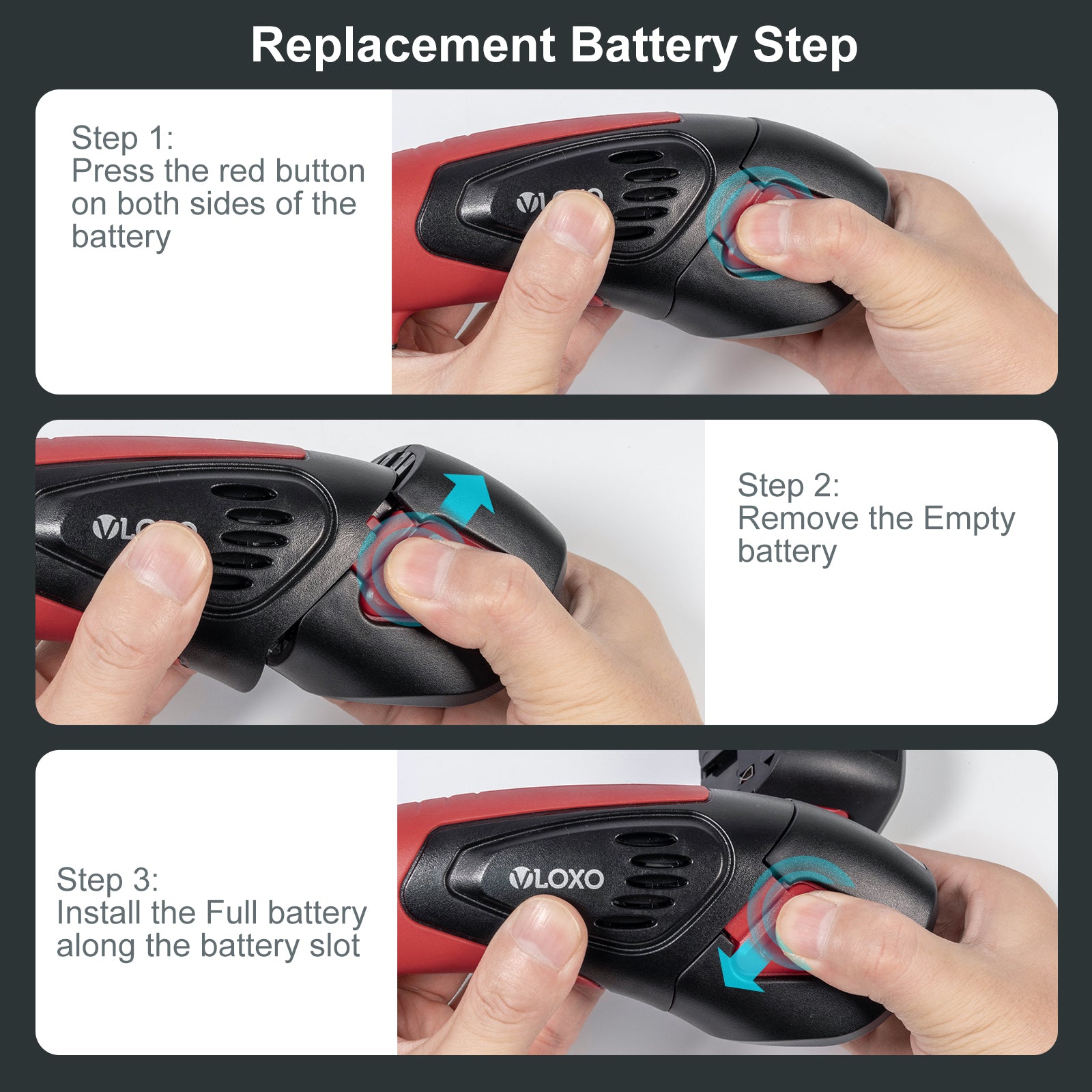 Replacement Battery Step

Step 1:
Press the red button on both sides of the battery

VLOXO

VLOXO

Step 2:
Remove the Empty battery

Step 3:
Install the Full battery along the battery slot

VLOXO