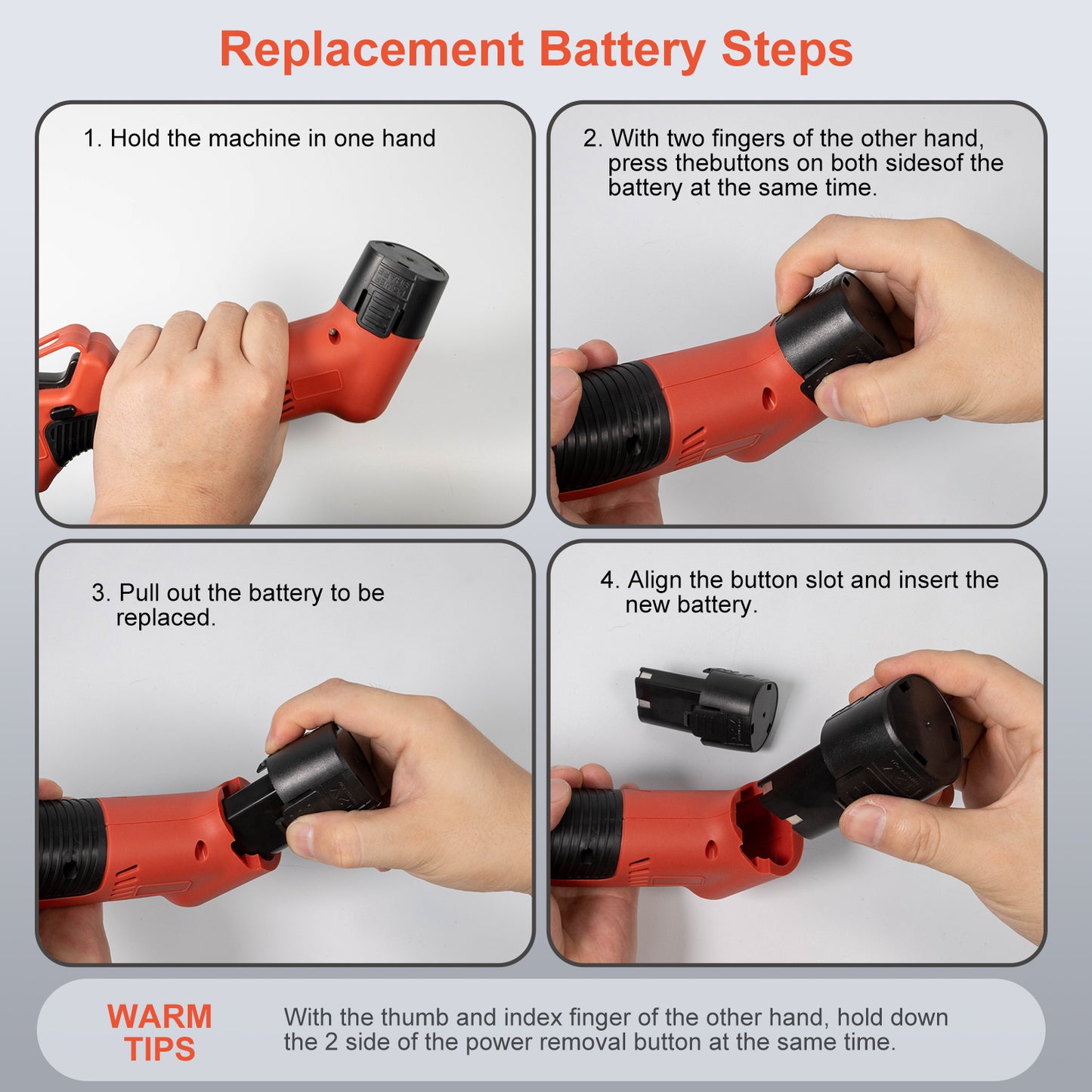 Replacement Battery Steps

1. Hold the machine in one hand

2. With two fingers of the other hand, press thebuttons on both sidesof the battery at the same time.

3. Pull out the battery to be replaced.

4. Align the button slot and insert the new battery.

WARM TIPS

With the thumb and index finger of the other hand, hold down the 2 side of the power removal button at the same time.