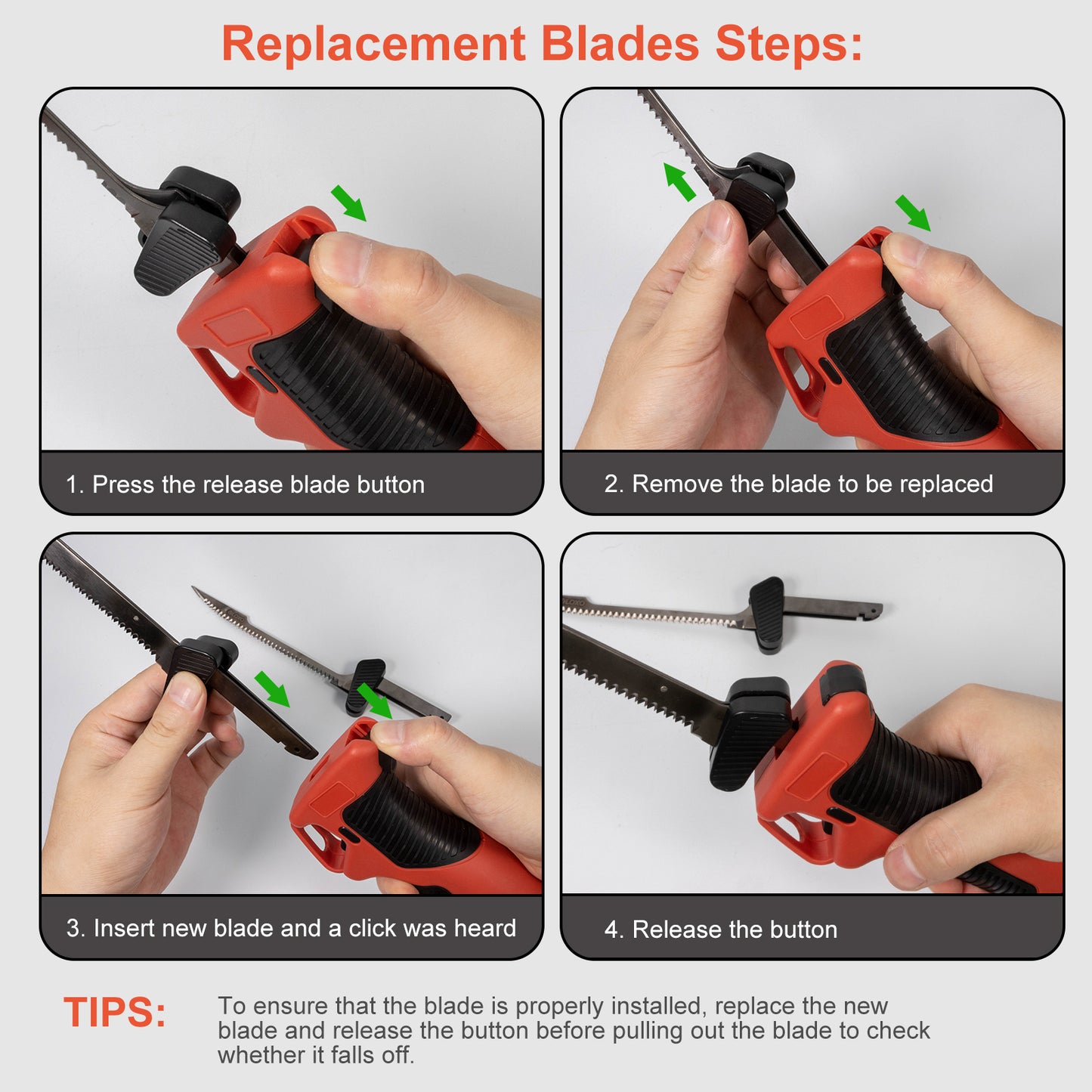 Replacement Blades Steps:

1. Press the release blade button

2. Remove the blade to be replaced

3. Insert new blade and a click was heard

4. Release the button

TIPS:

To ensure that the blade is properly installed, replace the new blade and release the button before pulling out the blade to check whether it falls off.