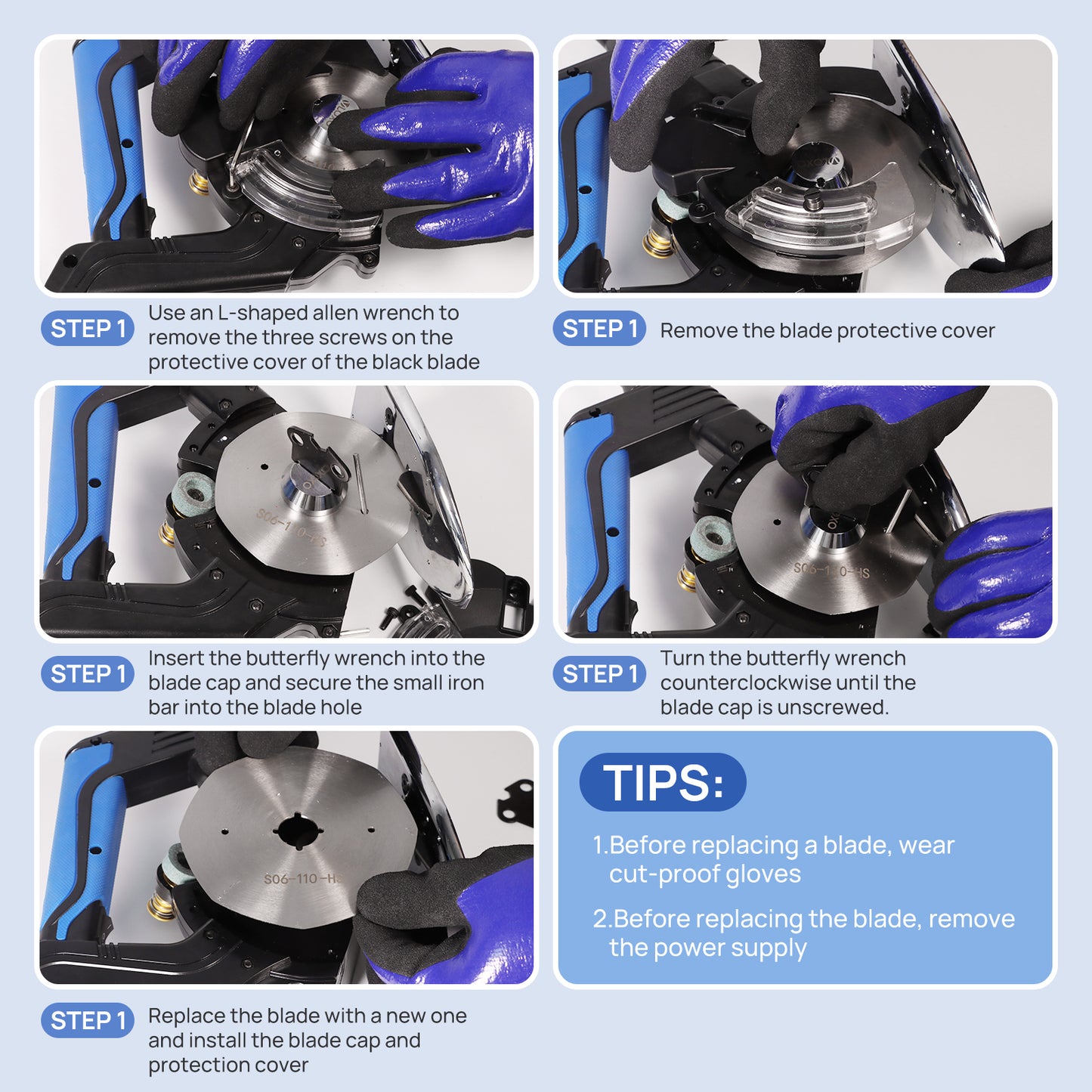 STEP 1 Use an L-shaped allen wrench to remove the three screws on the protective cover of the black blade

STEP 1 Remove the blade protective cover

S06-110-HS

STEP 1 Insert the butterfly wrench into the blade cap and secure the small iron bar into the blade hole

S06-110-HS

STEP 1 Turn the butterfly wrench counterclockwise until the blade cap is unscrewed.

S06-110-HS

STEP 1 Replace the blade with a new one and install the blade cap and protection cover

TIPS:

1.Before replacing a blade, wear cut-proof gloves

2.Before replacing the blade, remove the power supply