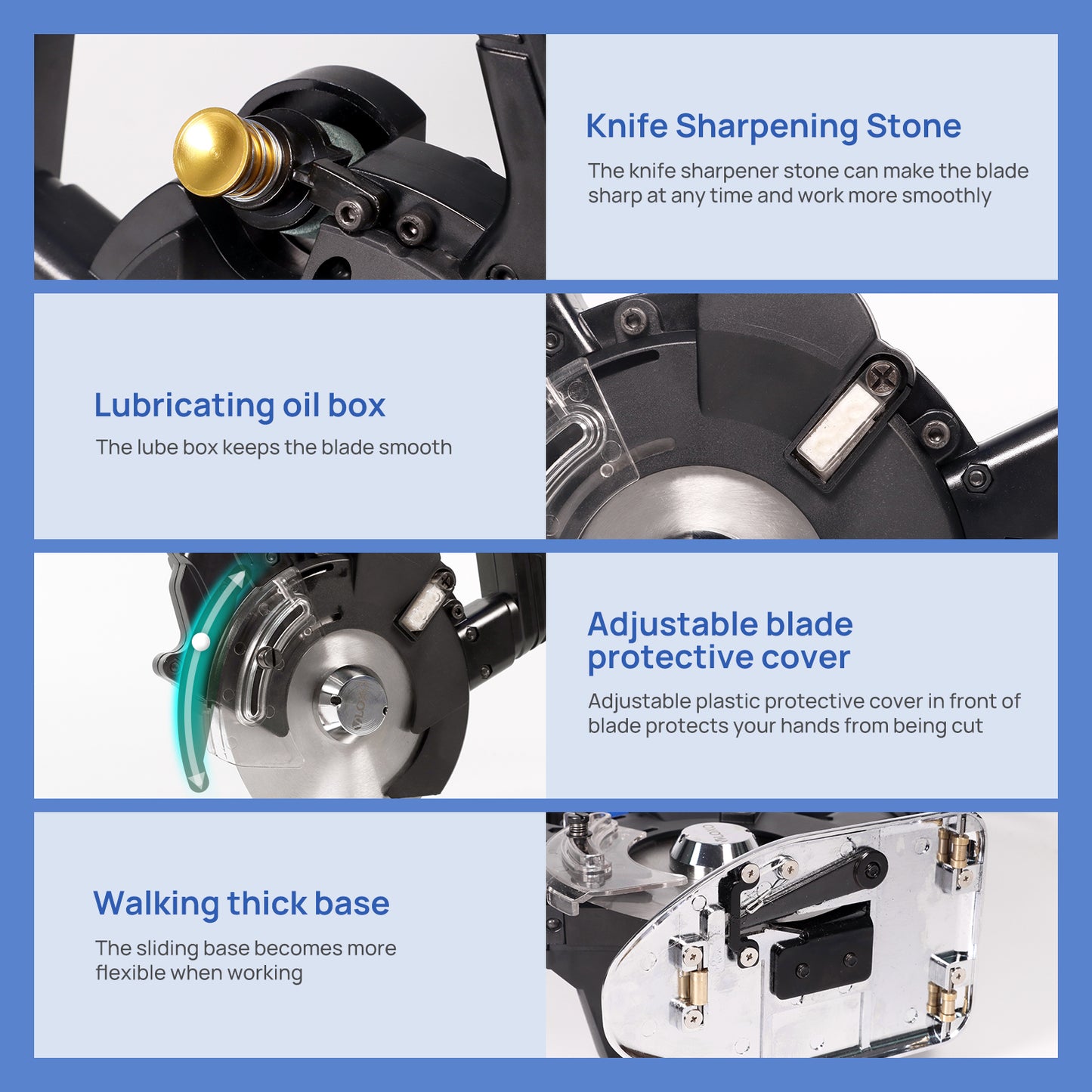 Knife Sharpening Stone

The knife sharpener stone can make the blade sharp at any time and work more smoothly

Lubricating oil box

The lube box keeps the blade smooth

Adjustable blade protective cover

Adjustable plastic protective cover in front of blade protects your hands from being cut

Walking thick base

The sliding base becomes more flexible when working