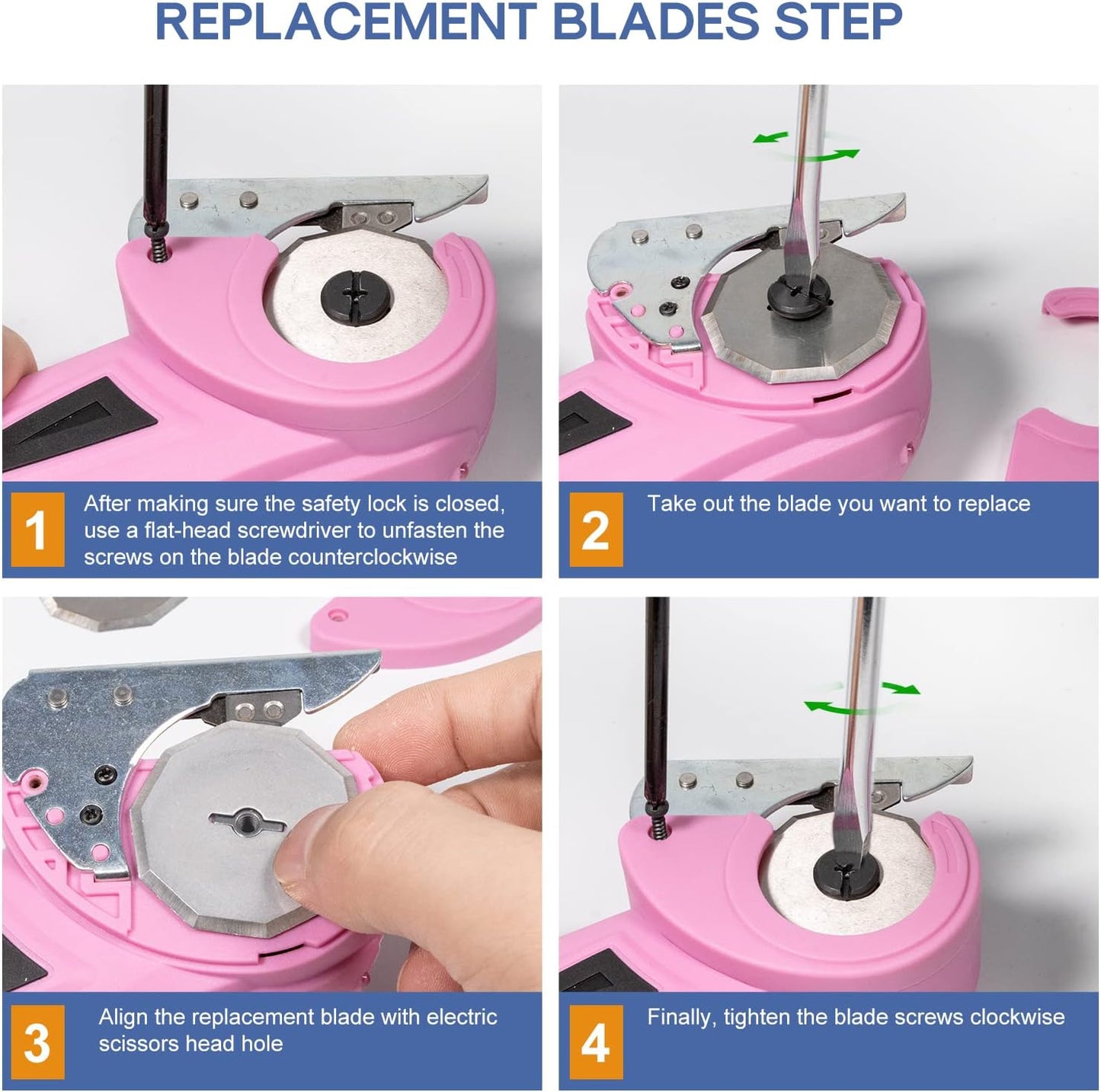 REPLACEMENT BLADES STEP

1 After making sure the safety lock is closed, use a flat-head screwdriver to unfasten the screws on the blade counterclockwise

2 Take out the blade you want to replace

3 Align the replacement blade with electric scissors head hole

4 Finally, tighten the blade screws clockwise