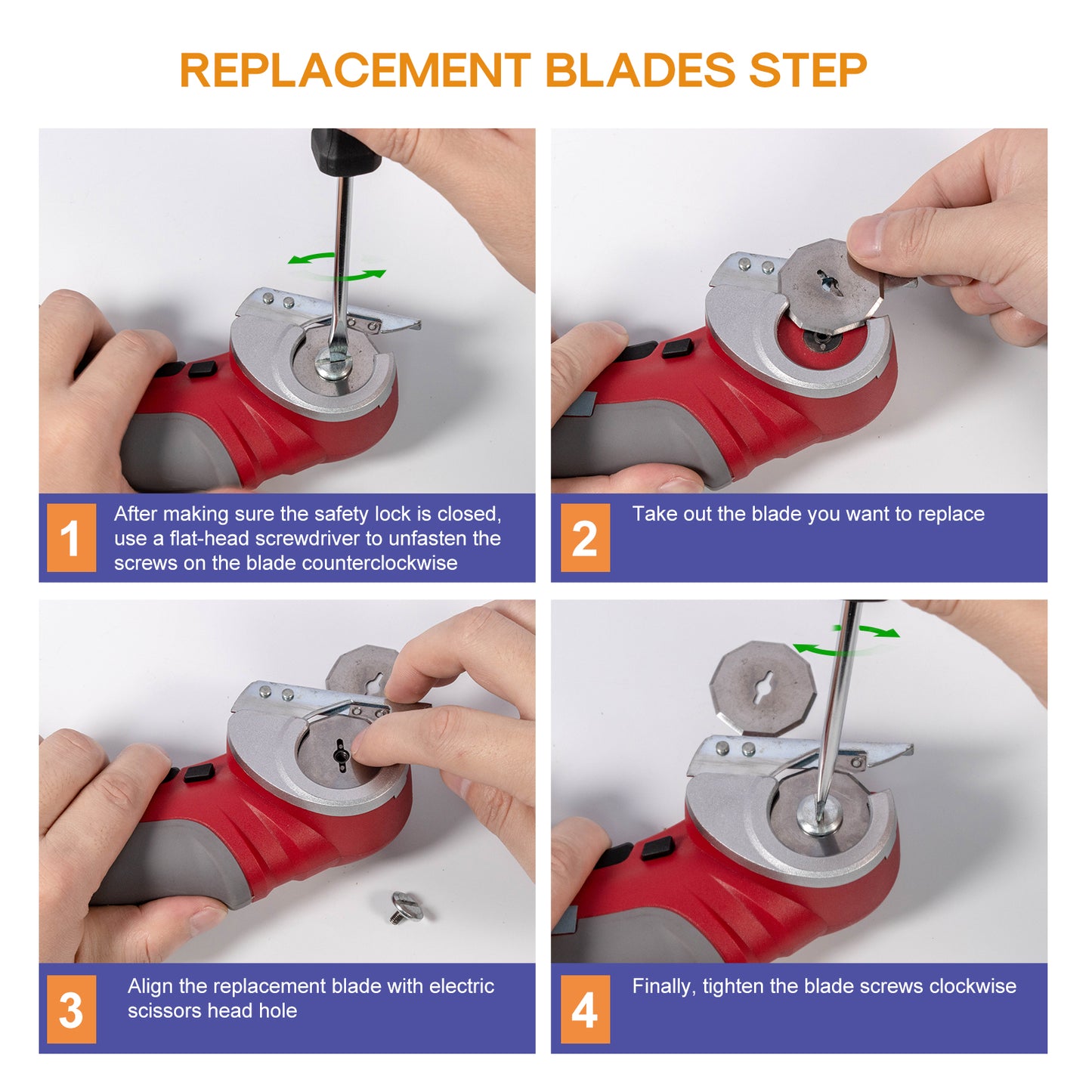 REPLACEMENT BLADES STEP

1 After making sure the safety lock is closed, use a flat-head screwdriver to unfasten the screws on the blade counterclockwise

2 Take out the blade you want to replace

3 Align the replacement blade with electric scissors head hole

4 Finally, tighten the blade screws clockwise